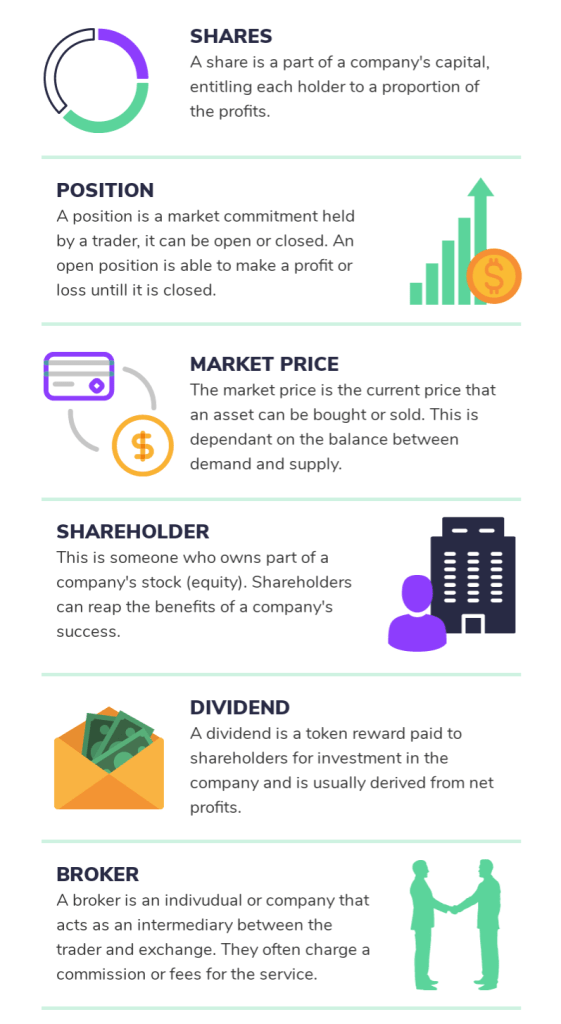 SHARES
A share is a part of a company's capital, entitling each holder to a proportion of the profits.

POSITION
A position is a market commitment held by a trader, it can be open or closed. An open position is able to make a profit or loss untill it is closed.

$

MARKET PRICE
The market price is the current price that an asset can be bought or sold. This is dependant on the balance between demand and supply.

$

SHAREHOLDER
This is someone who owns part of a company's stock (equity). Shareholders can reap the benefits of a company's success.

DIVIDEND
A dividend is a token reward paid to shareholders for investment in the company and is usually derived from net profits.

BROKER
A broker is an indivudual or company that acts as an intermediary between the trader and exchange. They often charge a commission or fees for the service.